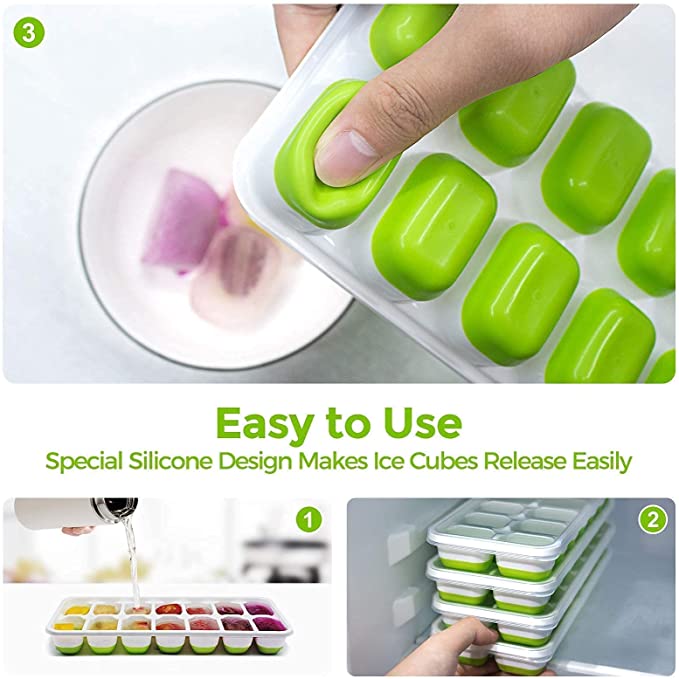 3

Easy to Use

Special Silicone Design Makes Ice Cubes Release Easily

1

2